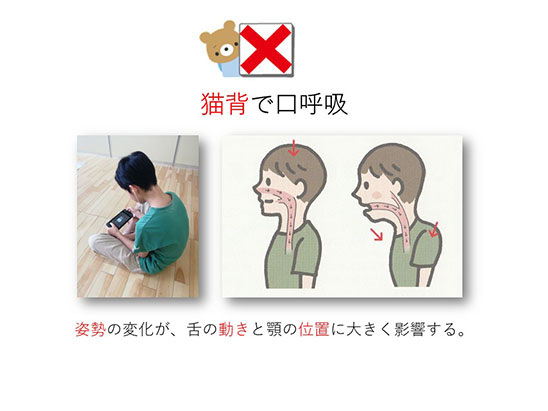 猫背で口呼吸

姿勢の変化が、舌の動きと顎の位置に大きく影響する。